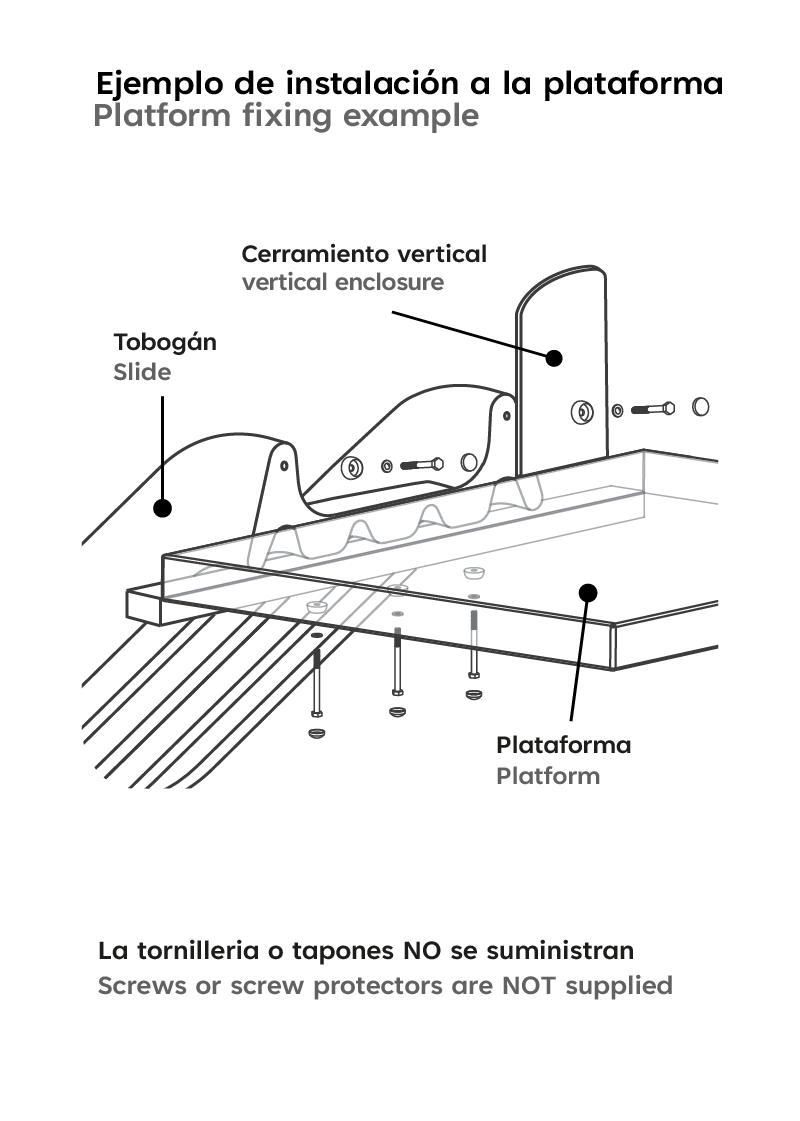 Ejemplo de instalación a la plataforma
Platform fixing example

Cerramiento vertical
vertical enclosure

Tobogán
Slide

Plataforma
Platform

La tornilleria o tapones NO se suministran
Screws or screw protectors are NOT supplied